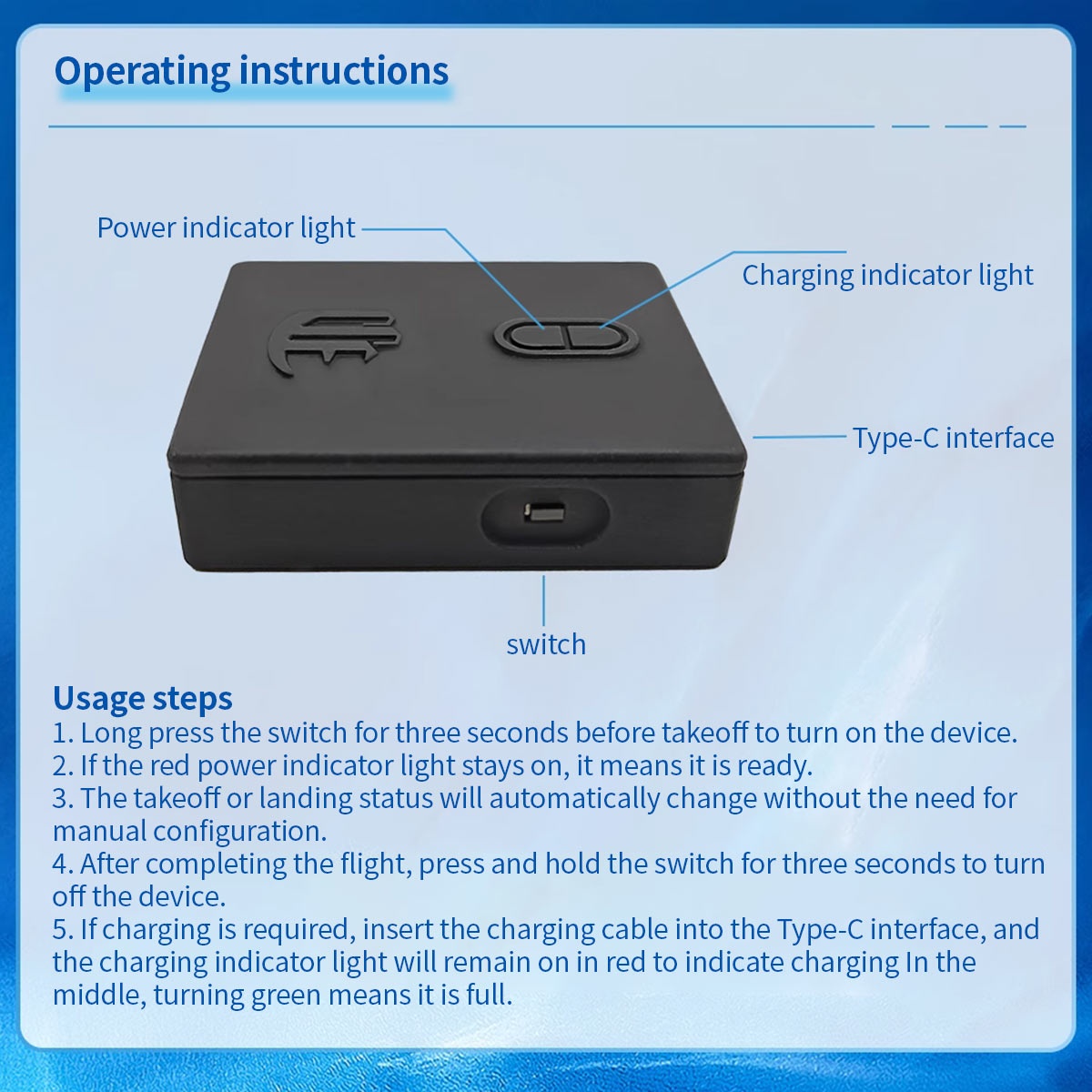 Operating instructions

Power indicator light

Charging indicator light

Type-C interface

switch

Usage steps
1. Long press the switch for three seconds before takeoff to turn on the device.
2. If the red power indicator light stays on, it means it is ready.
3. The takeoff or landing status will automatically change without the need for manual configuration.
4. After completing the flight, press and hold the switch for three seconds to turn off the device.
5. If charging is required, insert the charging cable into the Type-C interface, and the charging indicator light will remain on in red to indicate charging In the middle, turning green means it is full.