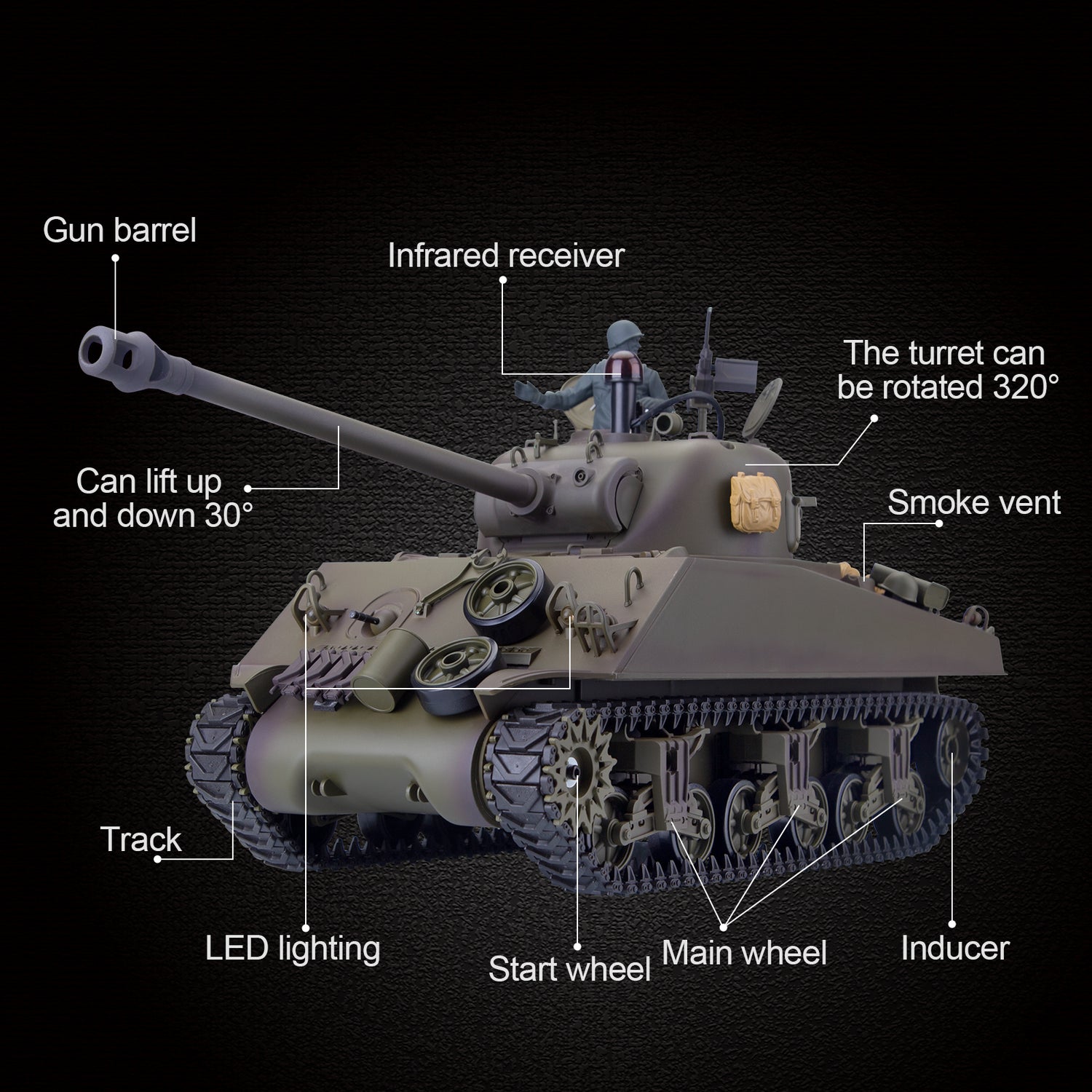 Gun barrel

Infrared receiver

The turret can be rotated 320°

Can lift up and down 30°

Smoke vent

Track

LED lighting

Start wheel

Main wheel

Inducer