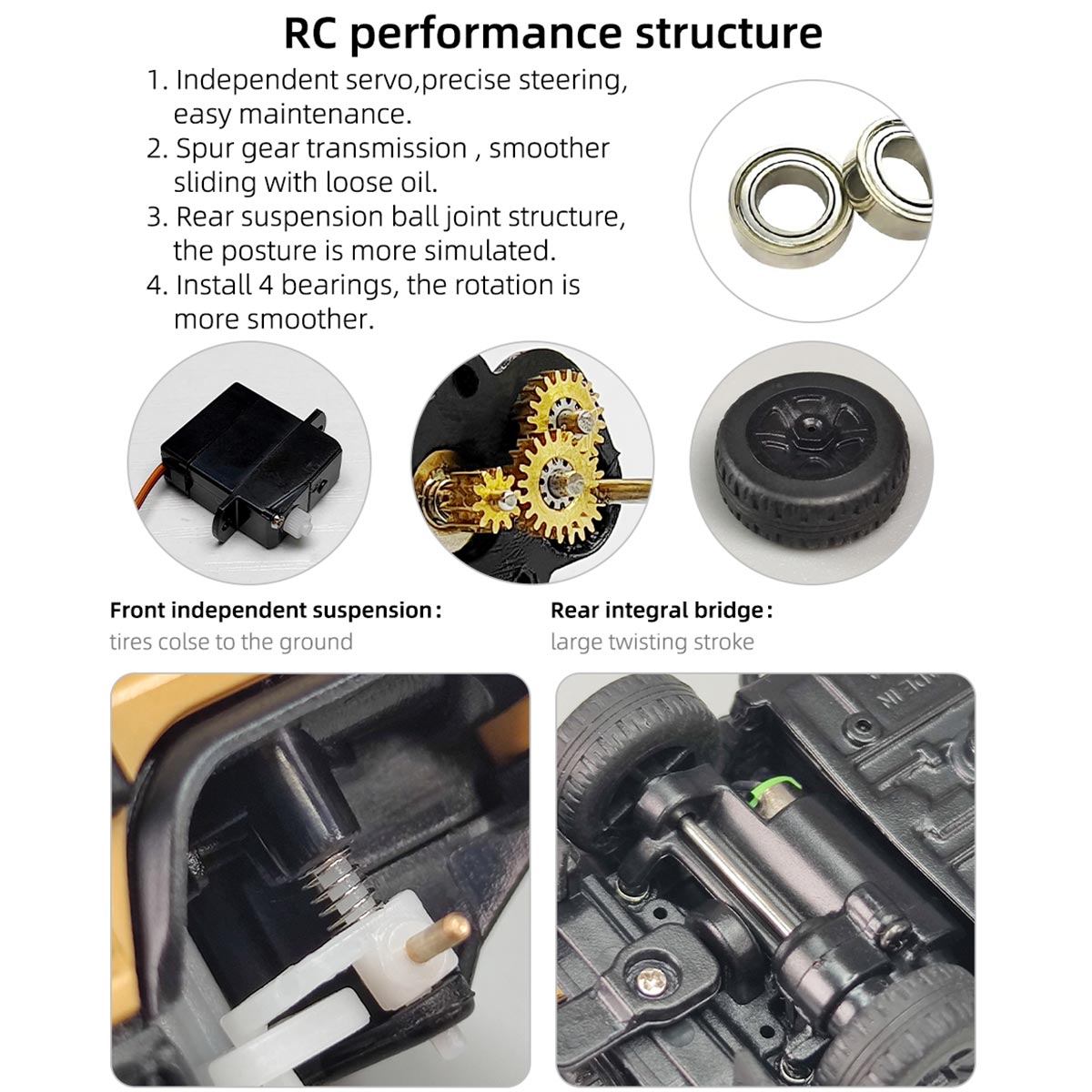 RC performance structure

1. Independent servo,precise steering, easy maintenance.
2. Spur gear transmission , smoother sliding with loose oil.
3. Rear suspension ball joint structure, the posture is more simulated.
4. Install 4 bearings, the rotation is more smoother.

Front independent suspension:
tires colse to the ground

Rear integral bridge:
large twisting stroke