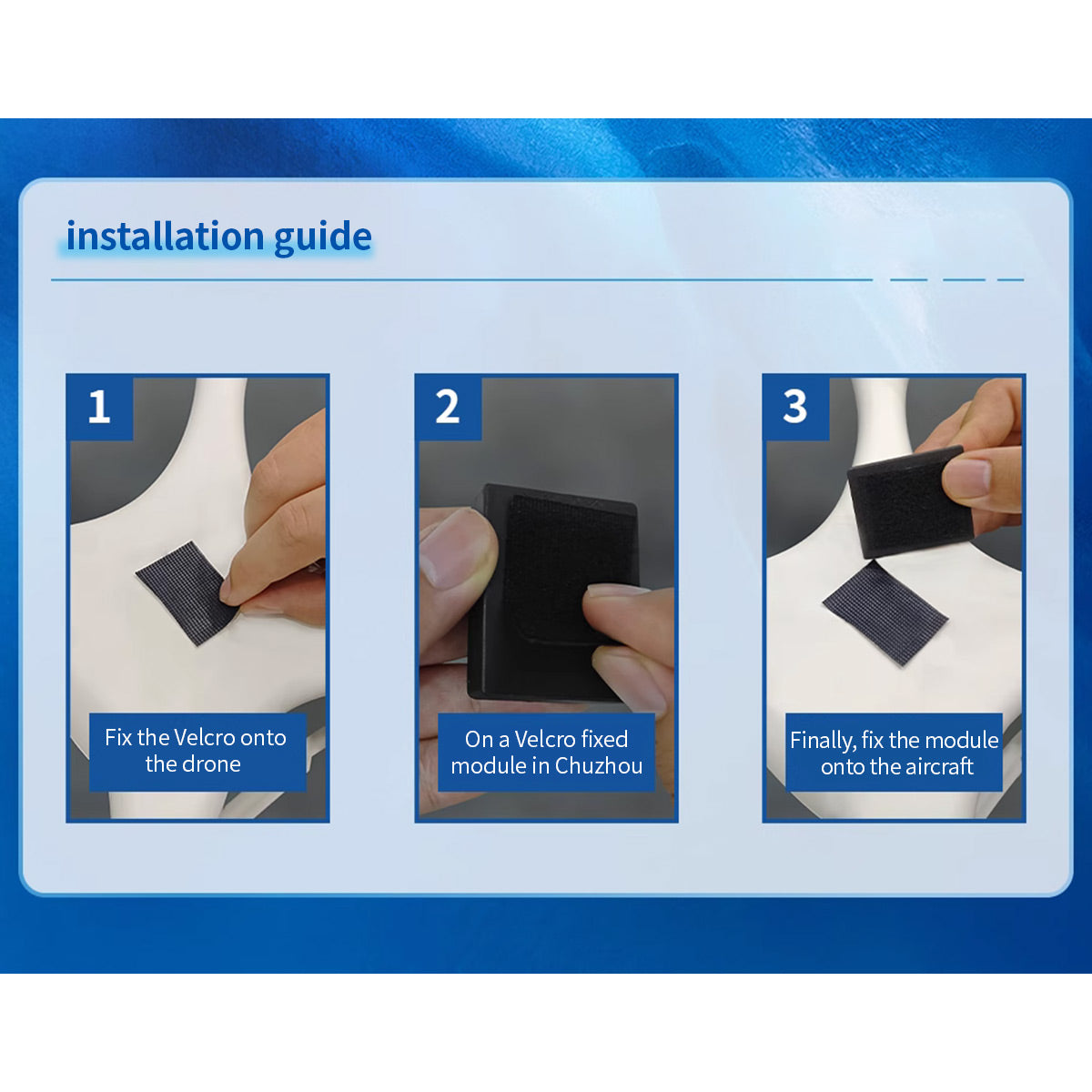 installation guide

1

Fix the Velcro onto the drone

2

On a Velcro fixed module in Chuzhou

3

Finally, fix the module onto the aircraft