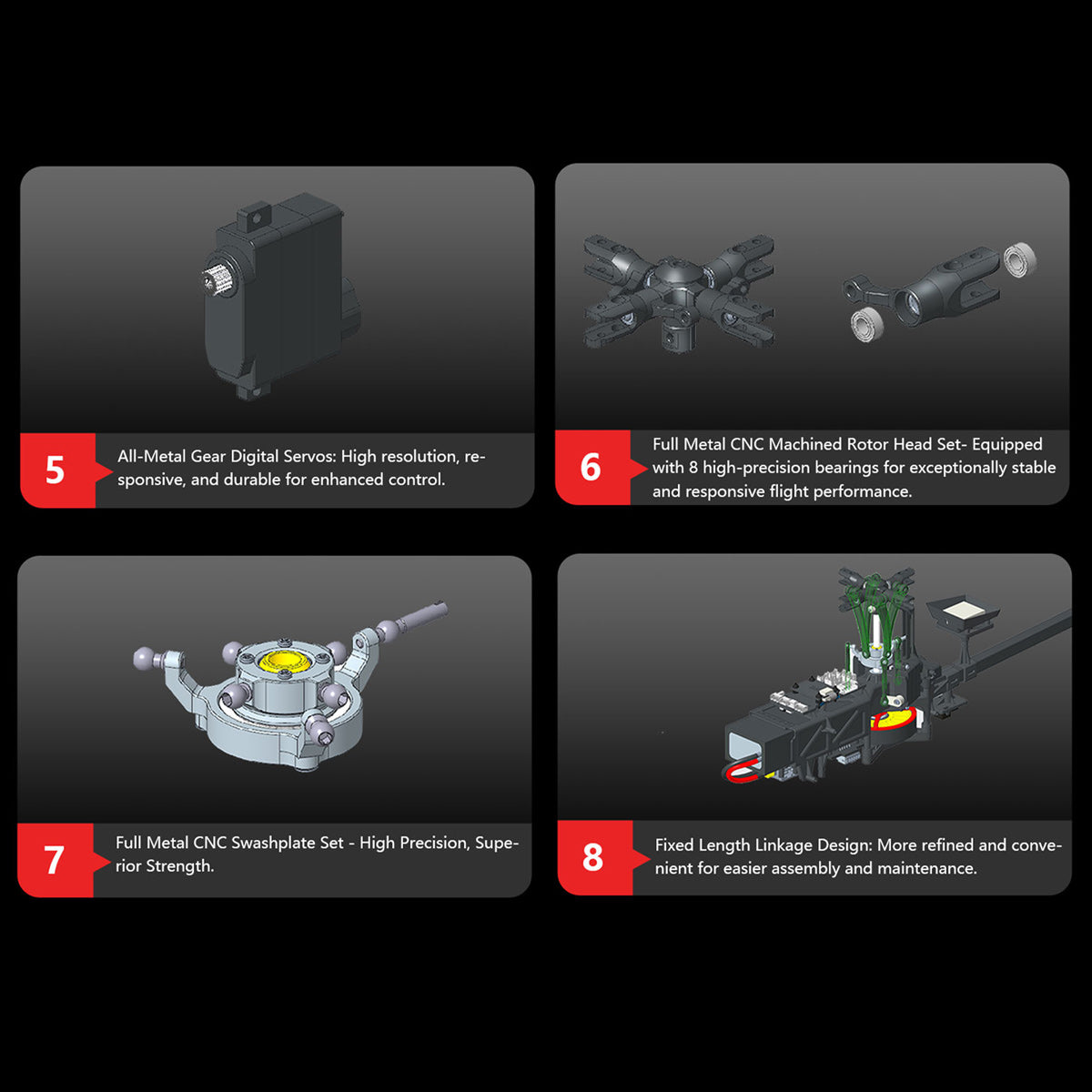 5

All-Metal Gear Digital Servos: High resolution, responsive, and durable for enhanced control.

6

Full Metal CNC Machined Rotor Head Set- Equipped with 8 high-precision bearings for exceptionally stable and responsive flight performance.

7

Full Metal CNC Swashplate Set - High Precision, Superior Strength.

8

Fixed Length Linkage Design: More refined and convenient for easier assembly and maintenance.