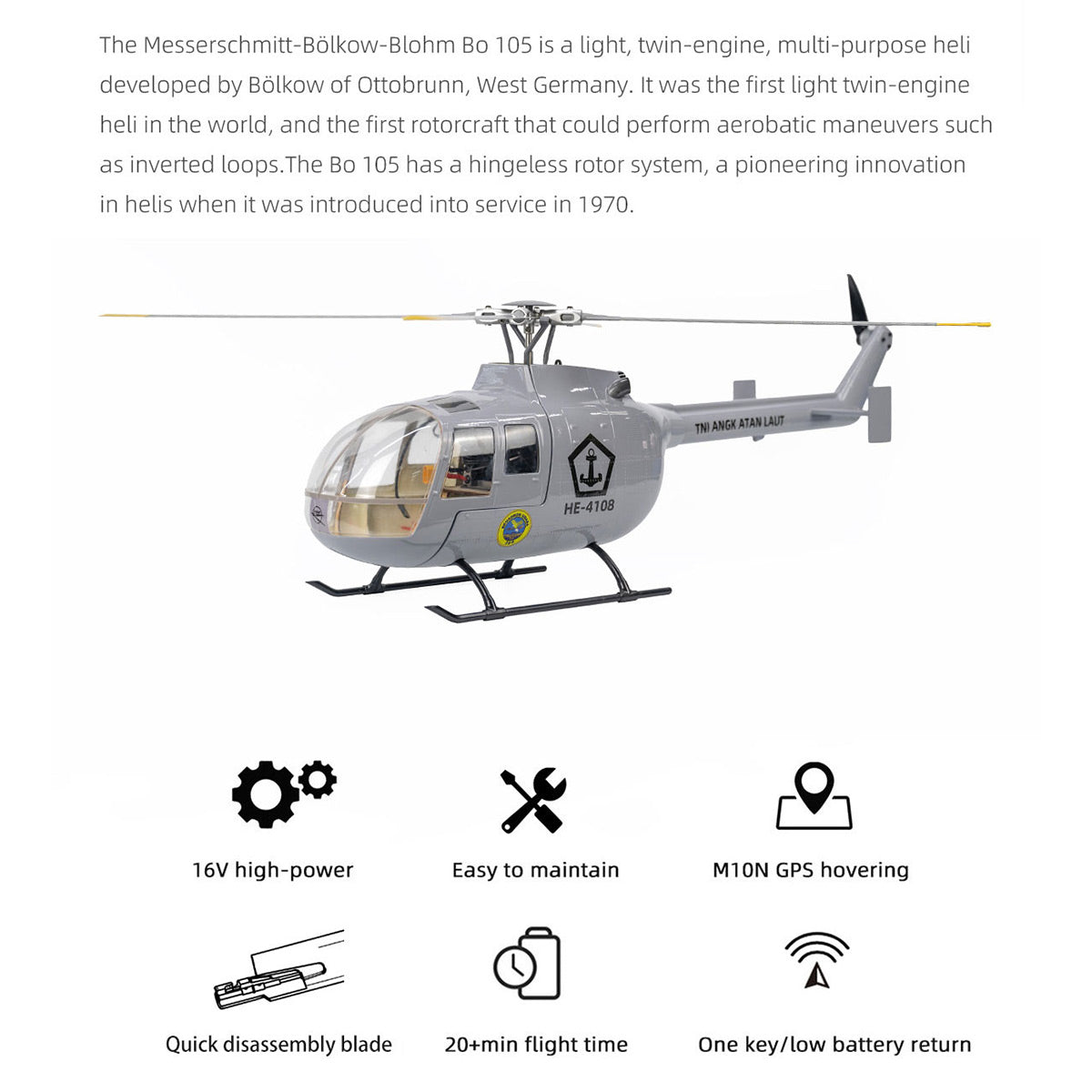 The Messerschmitt-Bölkow-Blohm Bo 105 is a light, twin-engine, multi-purpose heli developed by Bölkow of Ottobrunn, West Germany. It was the first light twin-engine heli in the world, and the first rotorcraft that could perform aerobatic maneuvers such as inverted loops.The Bo 105 has a hingeless rotor system, a pioneering innovation in helis when it was introduced into service in 1970.

TNI ANGK ATAN LAUT

HE-4108

16V high-power

Easy to maintain

M10N GPS hovering

Quick disassembly blade

20+min flight time

One key/low battery return