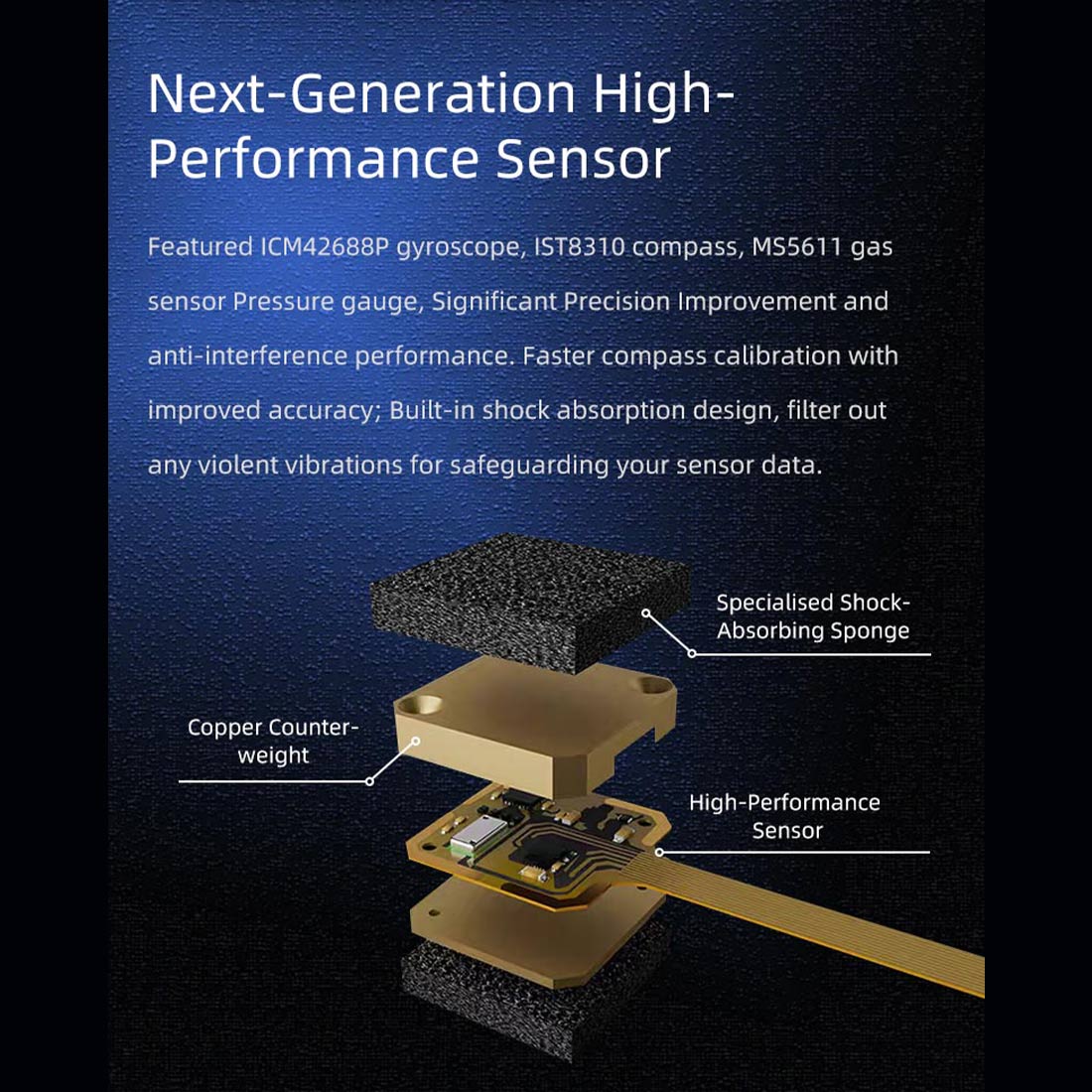 Next-Generation High-Performance Sensor

Featured ICM42688P gyroscope, IST8310 compass, MS5611 gas sensor Pressure gauge, Significant Precision Improvement and anti-interference performance. Faster compass calibration with improved accuracy; Built-in shock absorption design, filter out any violent vibrations for safeguarding your sensor data.

Specialised Shock-Absorbing Sponge

Copper Counter-weight

High-Performance Sensor