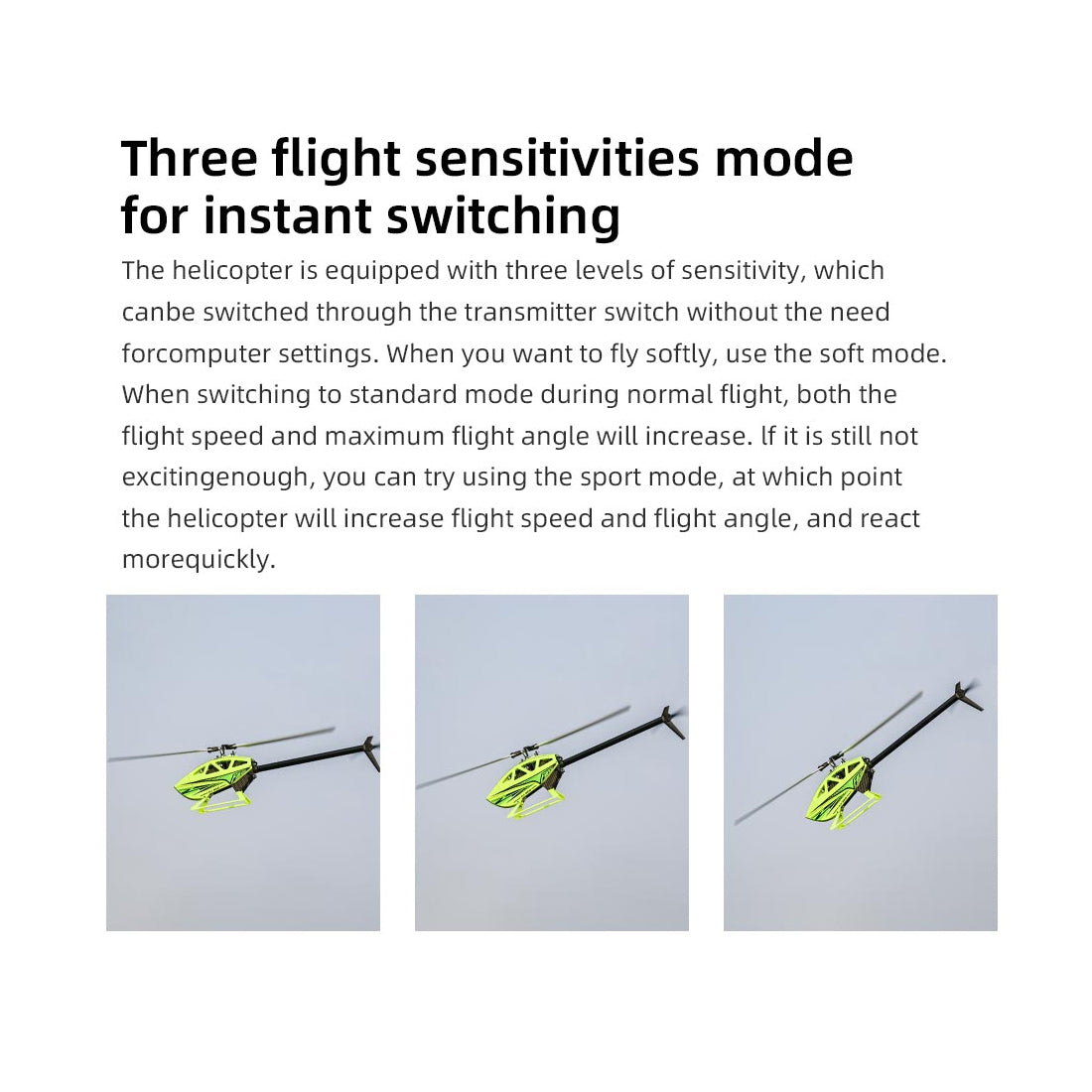 Three flight sensitivities mode for instant switching

The helicopter is equipped with three levels of sensitivity, which canbe switched through the transmitter switch without the need forcomputer settings. When you want to fly softly, use the soft mode. When switching to standard mode during normal flight, both the flight speed and maximum flight angle will increase. lf it is still not excitingenough, you can try using the sport mode, at which point the helicopter will increase flight speed and flight angle, and react morequickly.