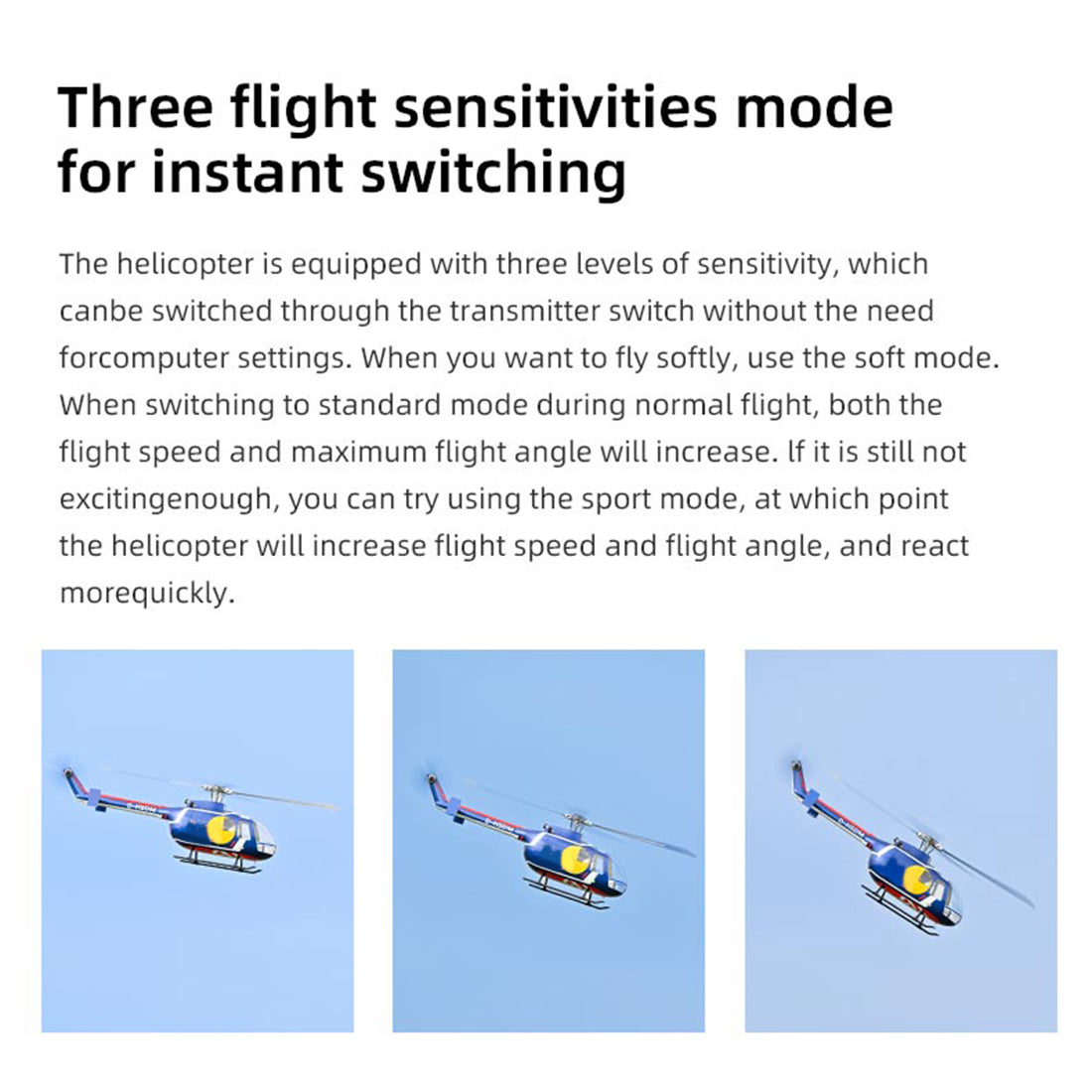 Three flight sensitivities mode for instant switching

The helicopter is equipped with three levels of sensitivity, which canbe switched through the transmitter switch without the need forcomputer settings. When you want to fly softly, use the soft mode. When switching to standard mode during normal flight, both the flight speed and maximum flight angle will increase. lf it is still not excitingenough, you can try using the sport mode, at which point the helicopter will increase flight speed and flight angle, and react morequickly.