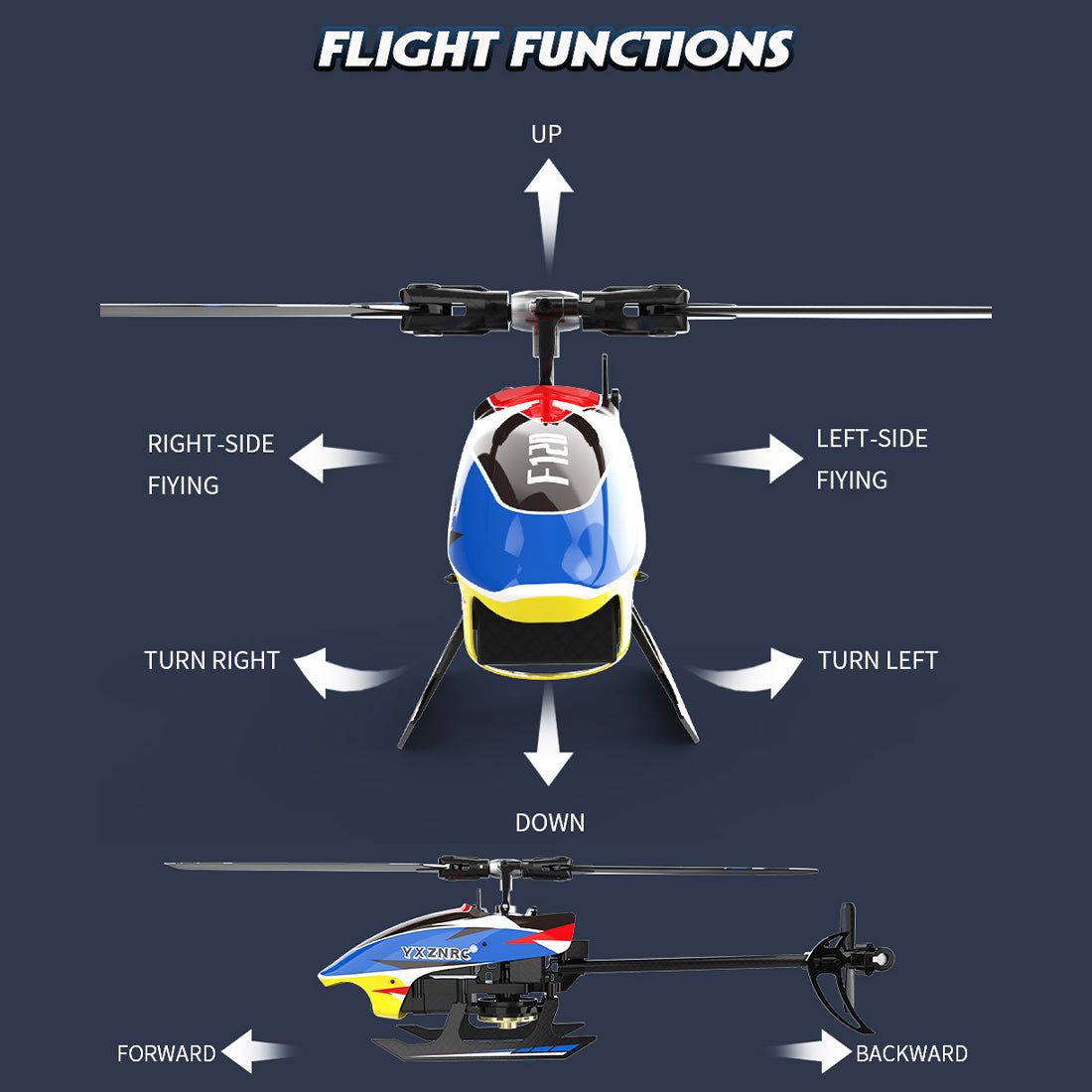 FLIGHT FUNCTIONS

UP

RIGHT-SIDE FIYING

F120

LEFT-SIDE FIYING

TURN RIGHT

TURN LEFT

DOWN

YXZNRC

FORWARD

BACKWARD