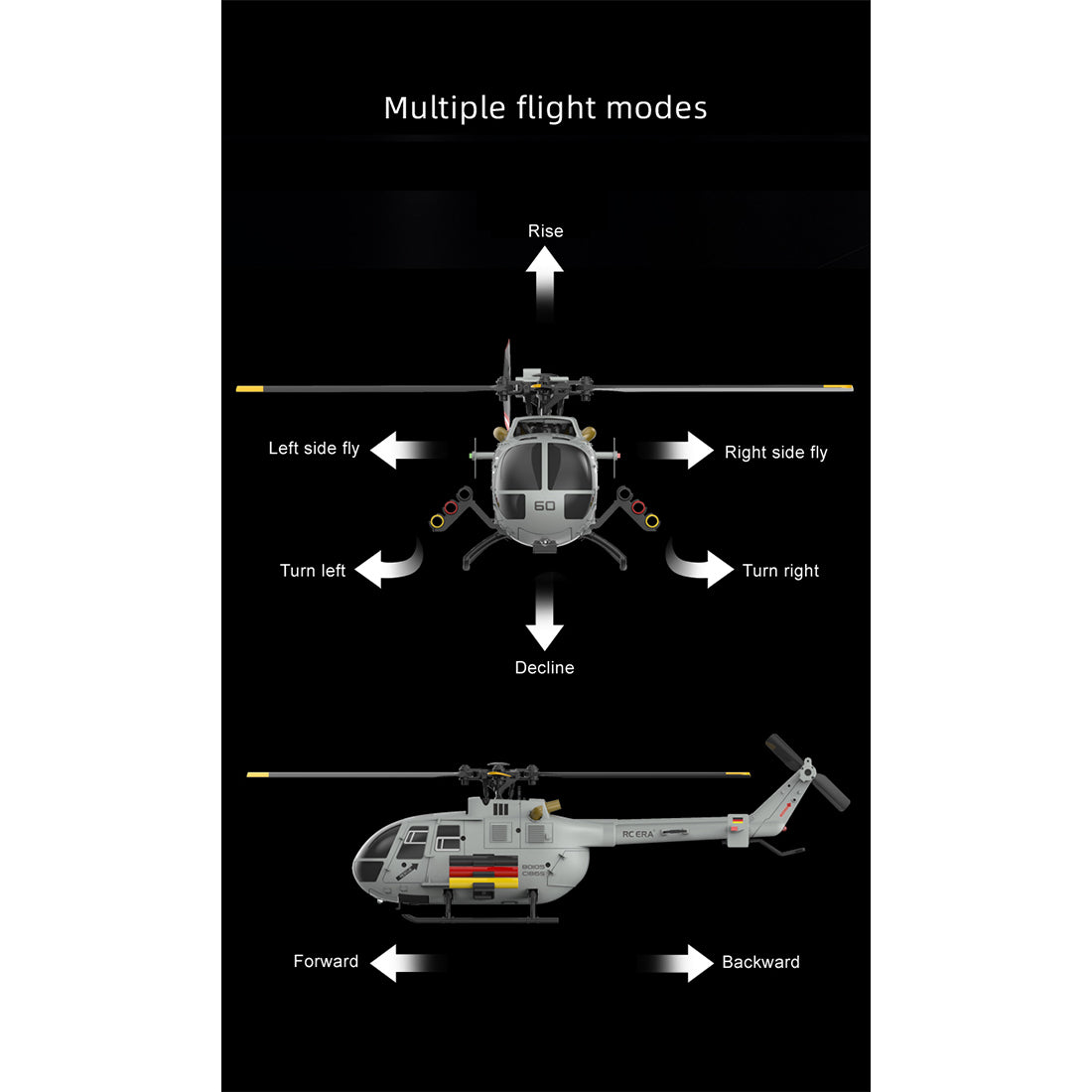 Multiple flight modes

Rise

Left side fly

Right side fly

60

Turn left

Turn right

Decline

RC ERA

BO105
C186

Forward

Backward