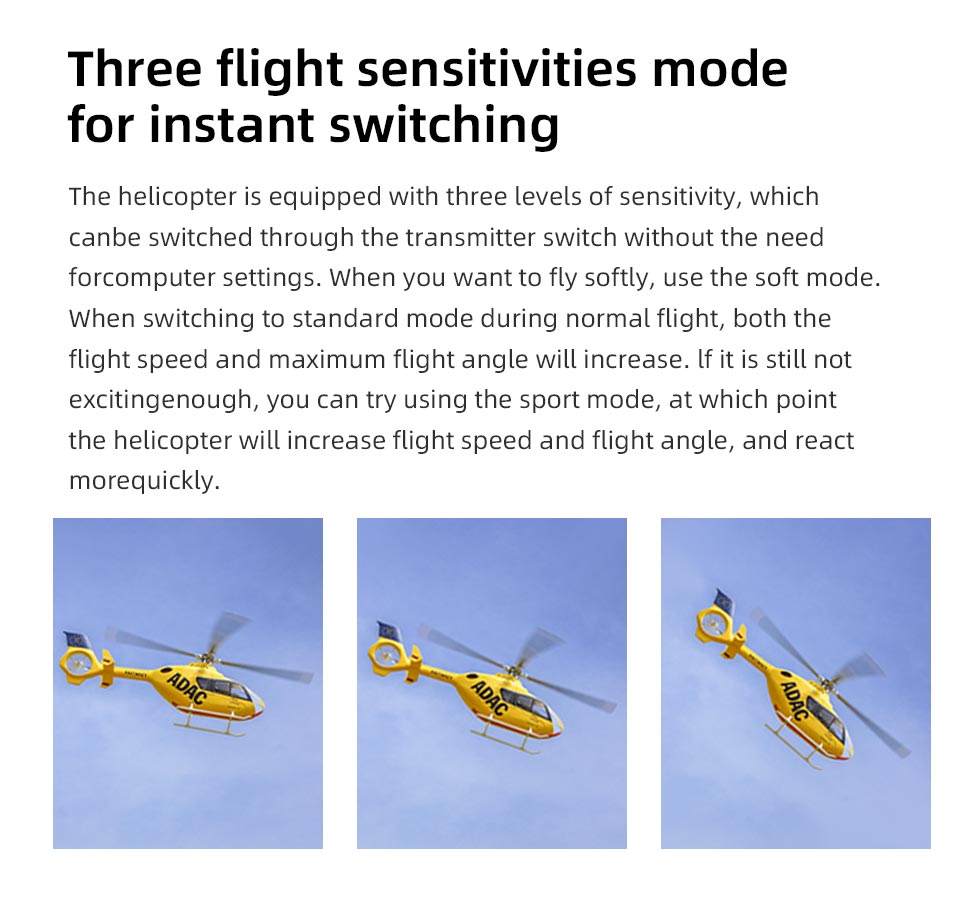 Three flight sensitivities mode for instant switching

The helicopter is equipped with three levels of sensitivity, which canbe switched through the transmitter switch without the need forcomputer settings. When you want to fly softly, use the soft mode. When switching to standard mode during normal flight, both the flight speed and maximum flight angle will increase. lf it is still not excitingenough, you can try using the sport mode, at which point the helicopter will increase flight speed and flight angle, and react morequickly.

ADAC

ADAC

ADAC