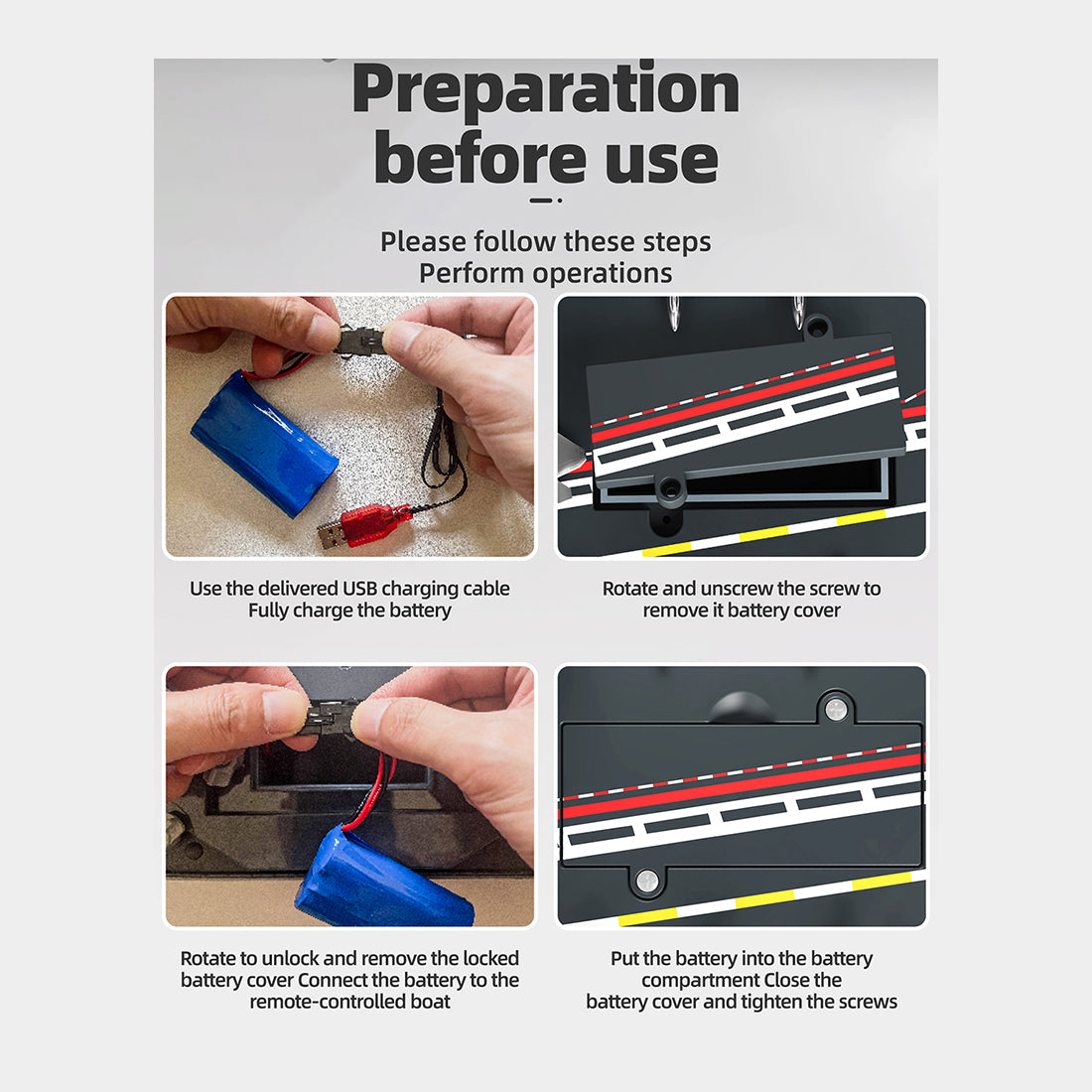 Preparation before use

Please follow these steps
Perform operations

Use the delivered USB charging cable
Fully charge the battery

Rotate and unscrew the screw to remove it battery cover

Rotate to unlock and remove the locked battery cover Connect the battery to the remote-controlled boat

Put the battery into the battery compartment Close the battery cover and tighten the screws